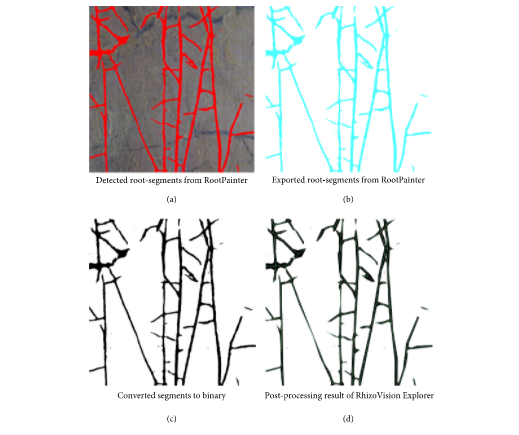 Detected root-segments from RootPainter

(a)

Exported root-segments from RootPainter

(b)

Converted segments to binary

(c)

Post-processing result of RhizoVision Explorer

(d)